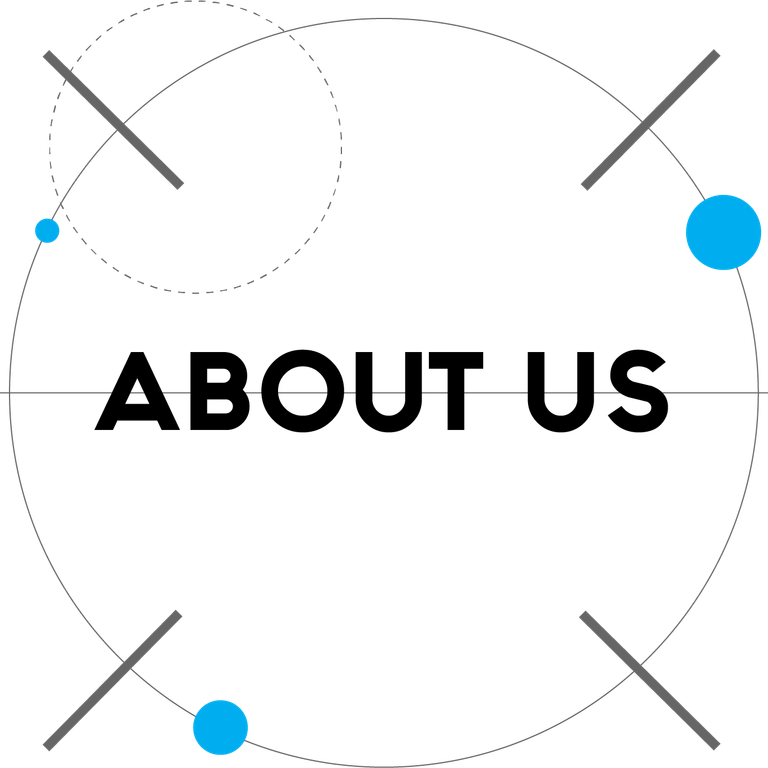 ABOUT US